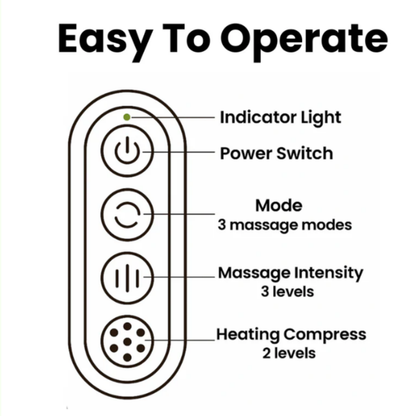 Easy To Operate

Indicator Light

Power Switch

Mode
3 massage modes

Massage Intensity
3 levels

Heating Compress
2 levels